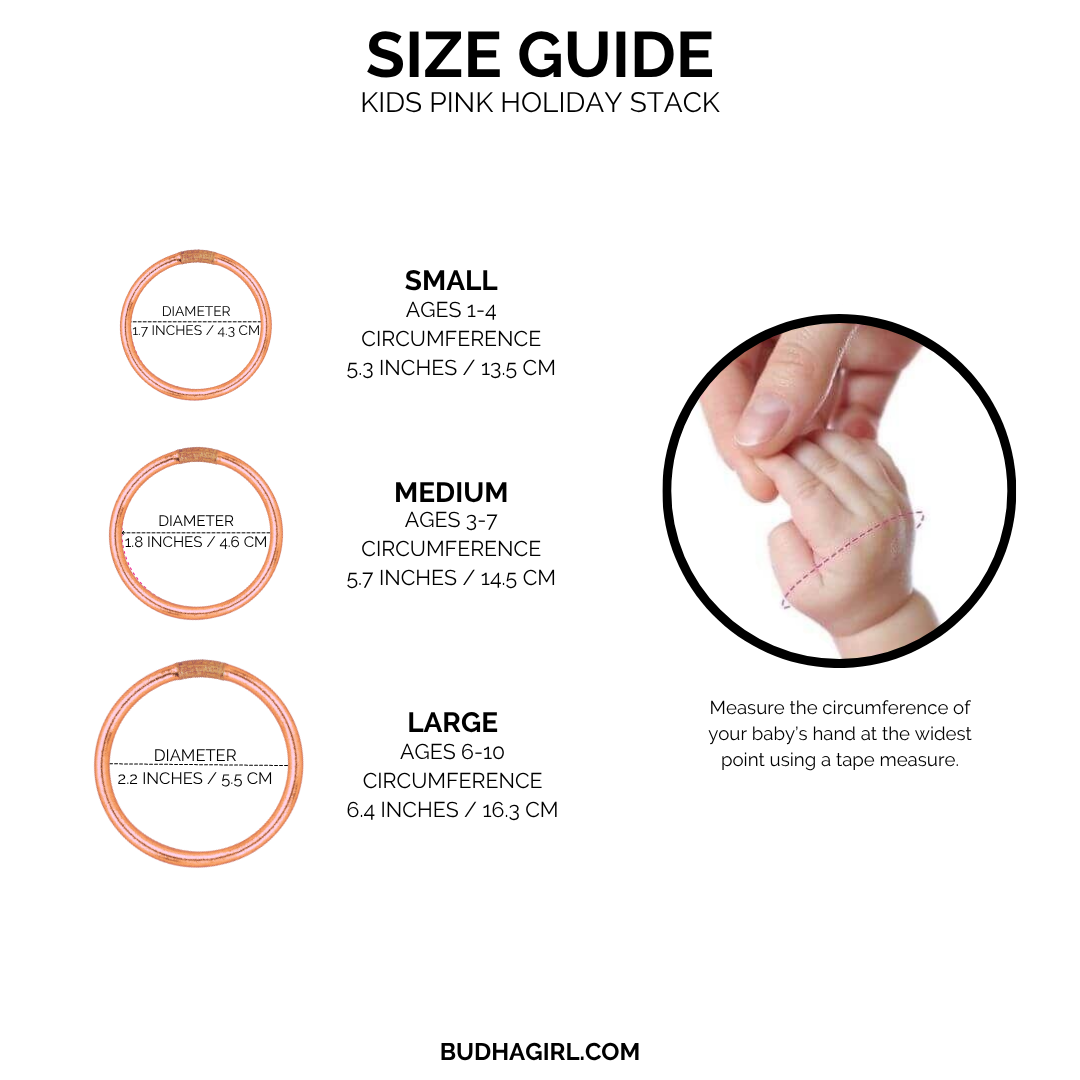 SIZE GUIDE
KIDS PINK HOLIDAY STACK

DIAMETER
1.7 INCHES / 4.3 CM

SMALL
AGES 1-4
CIRCUMFERENCE
5.3 INCHES / 13.5 CM

DIAMETER
1.8 INCHES / 4.6 CM

MEDIUM
AGES 3-7
CIRCUMFERENCE
5.7 INCHES / 14.5 CM

DIAMETER
2.2 INCHES / 5.5 CM

LARGE
AGES 6-10
CIRCUMFERENCE
6.4 INCHES / 16.3 CM

Measure the circumference of your baby's hand at the widest point using a tape measure.

BUDHAGIRL.COM